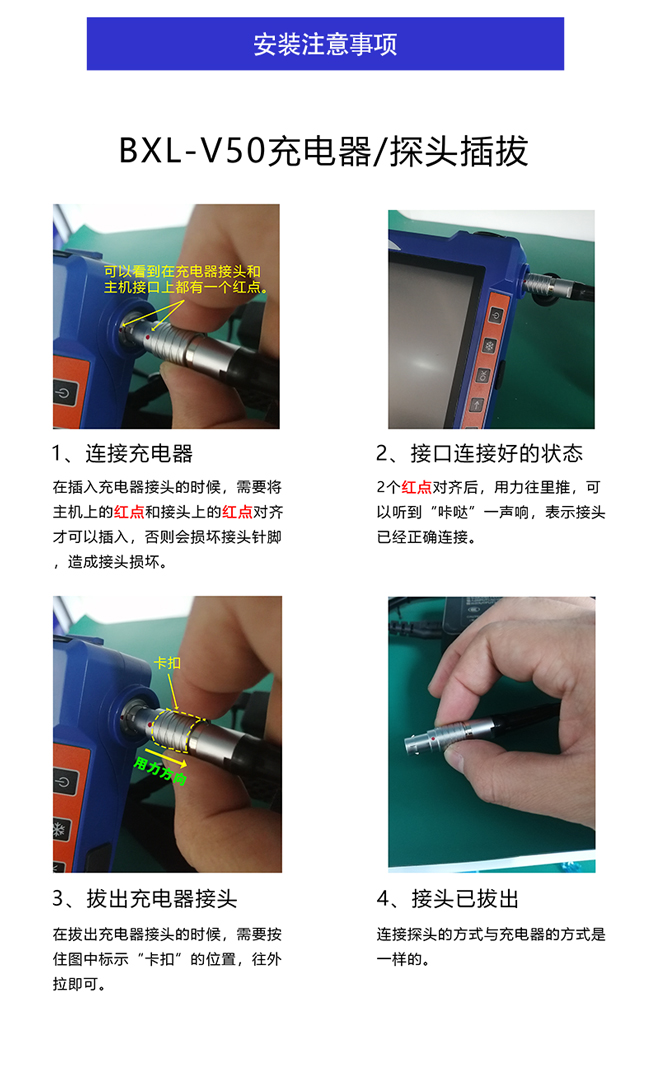 安装注意事项

BXL-V50充电器/探头插拔

可以看到在充电器接头和主机接口上都有一个红点。

1、连接充电器

在插入充电器接头的时候，需要将主机上的红点和接头上的红点对齐才可以插入，否则会损坏接头针脚，造成接头损坏。

OK

2、接口连接好的状态

2个红点对齐后，用力往里推，可以听到“咔哒”一声响，表示接头已经正确连接。

卡扣

用力方向

3、拔出充电器接头

在拔出充电器接头的时候，需要按住图中标示“卡扣”的位置，往外拉即可。

4、接头已拔出

连接探头的方式与充电器的方式是一样的。